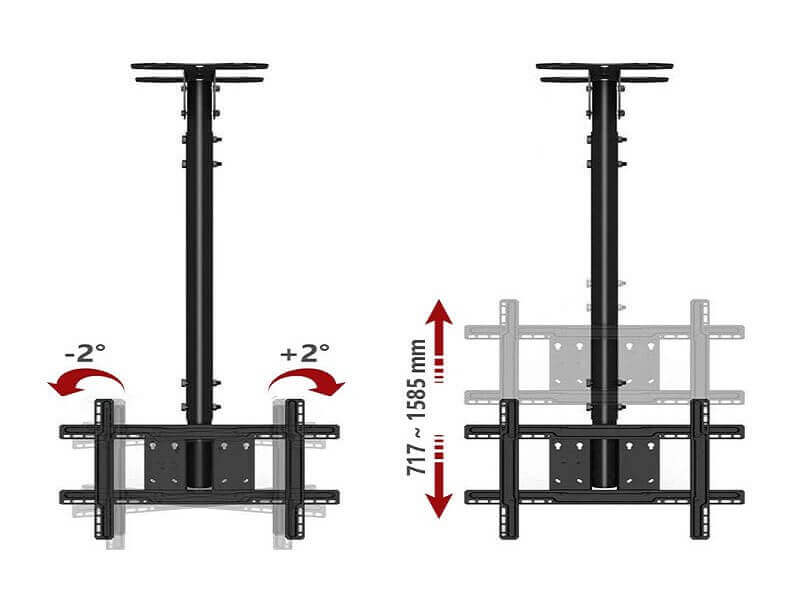 -2°
+2°
717 ~ 1585 mm